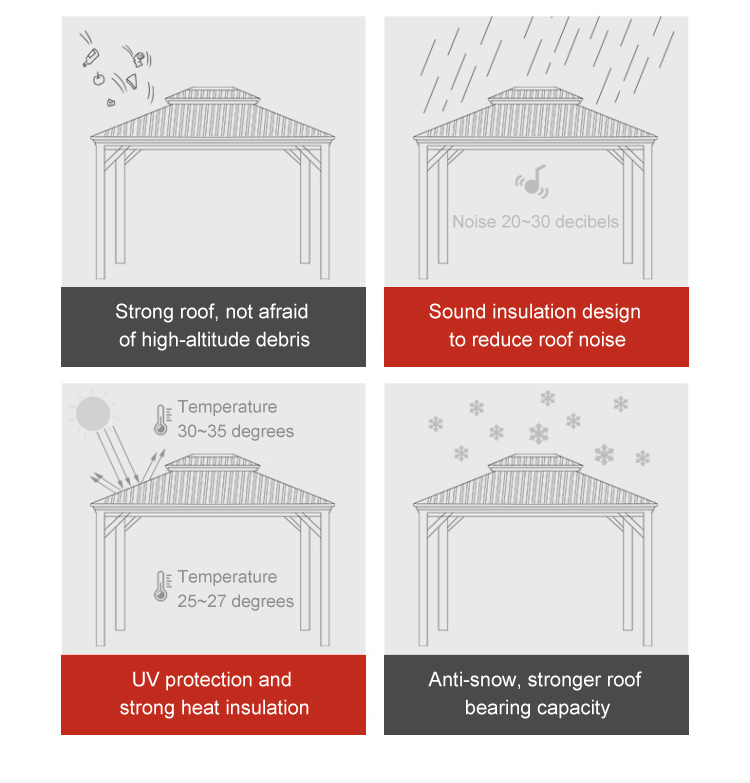 Strong roof, not afraid of high-altitude debris

Noise 20~30 decibels

Sound insulation design to reduce roof noise

Temperature 30~35 degrees

Temperature 25~27 degrees

UV protection and strong heat insulation

Anti-snow, stronger roof bearing capacity