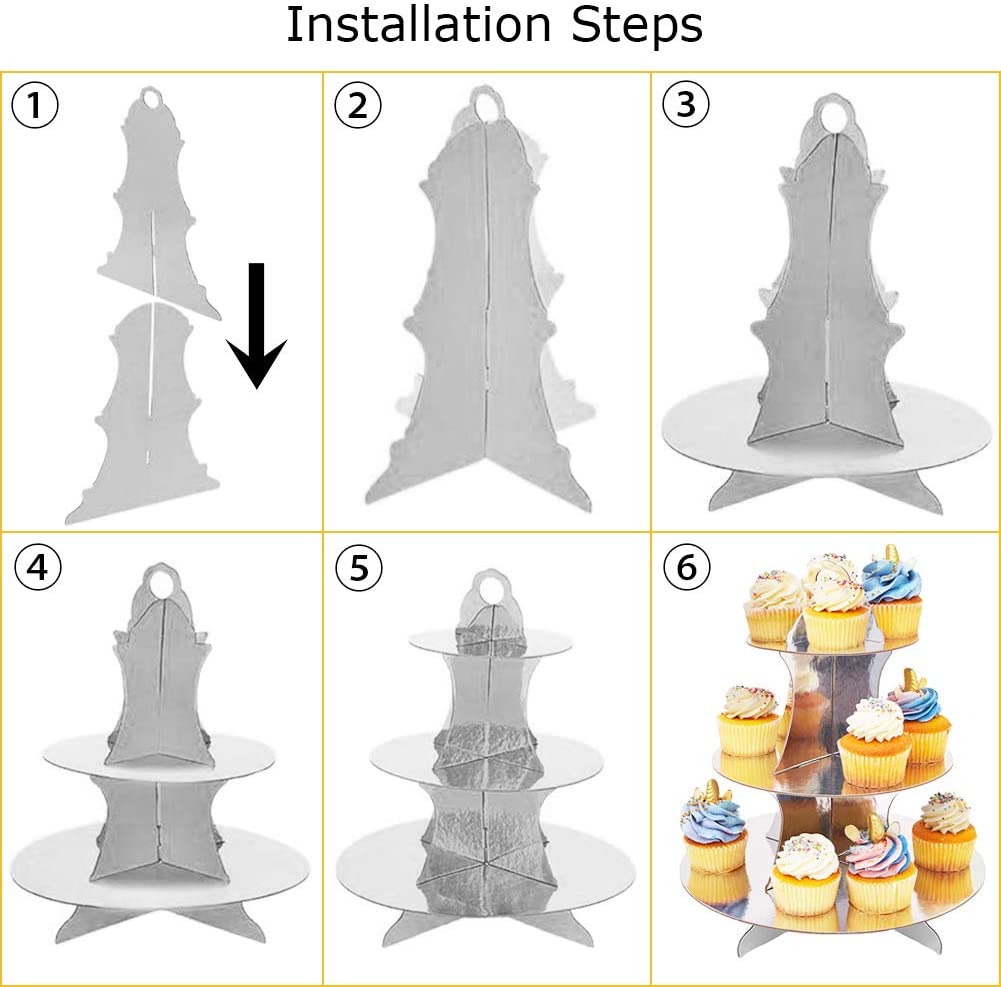 Installation Steps

①

②

③

④

⑤

⑥