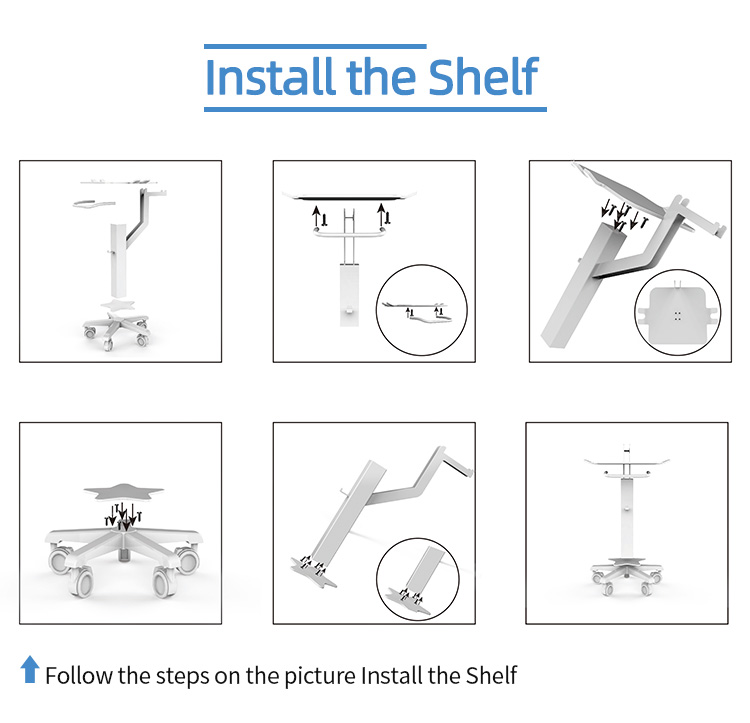 Install the Shelf

Follow the steps on the picture Install the Shelf