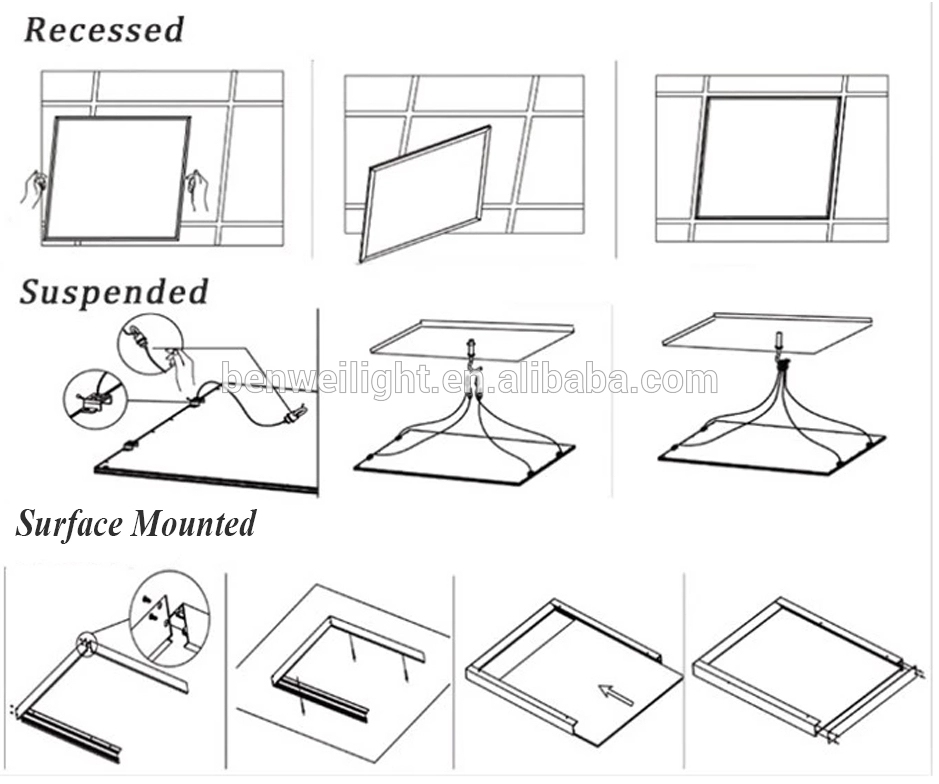 Recessed

Suspended

benweilight.en.alibaba.com

Surface Mounted