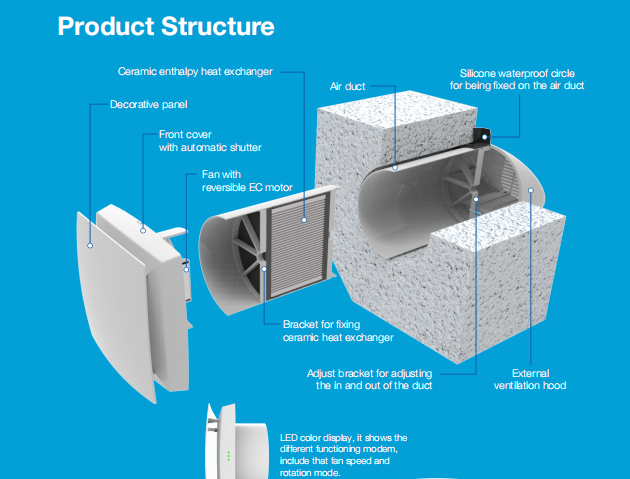 Product Structure

Ceramic enthalpy heat exchanger

Decorative panel

Front cover
with automatic shutter

Fan with
reversible EC motor

Air duct

Silicone waterproof circle
for being fixed on the air duct

Bracket for fixing
ceramic heat exchanger

Adjust bracket for adjusting
the in and out of the duct

External
ventilation hood

LED color display, it shows the different functioning modem, include that fan speed and rotation mode.