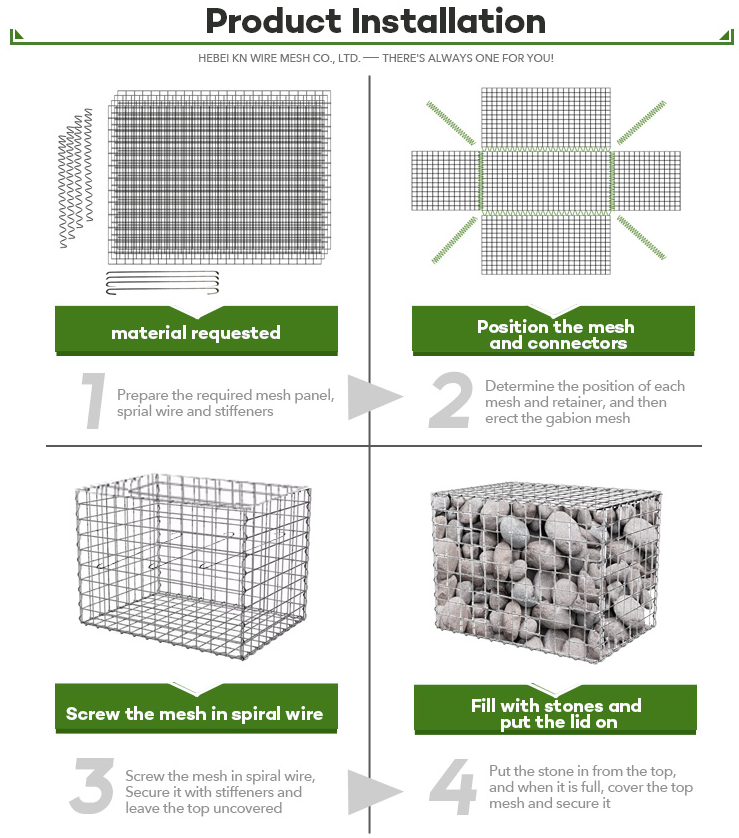 Product Installation

HEBEI KN WIRE MESH CO., LTD. — THERE'S ALWAYS ONE FOR YOU!

material requested

1 Prepare the required mesh panel, sprial wire and stiffeners

Position the mesh and connectors

2 Determine the position of each mesh and retainer, and then erect the gabion mesh

Screw the mesh in spiral wire

3 Screw the mesh in spiral wire, Secure it with stiffeners and leave the top uncovered

Fill with stones and put the lid on

4 Put the stone in from the top, and when it is full, cover the top mesh and secure it