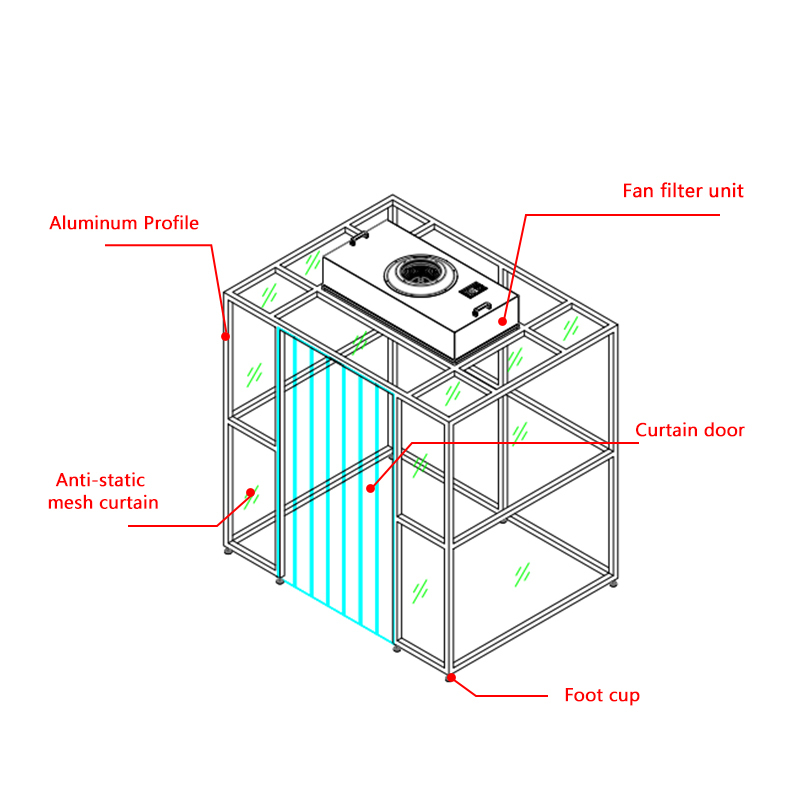 Fan filter unit

Aluminum Profile

Curtain door

Anti-static
mesh curtain

Foot cup