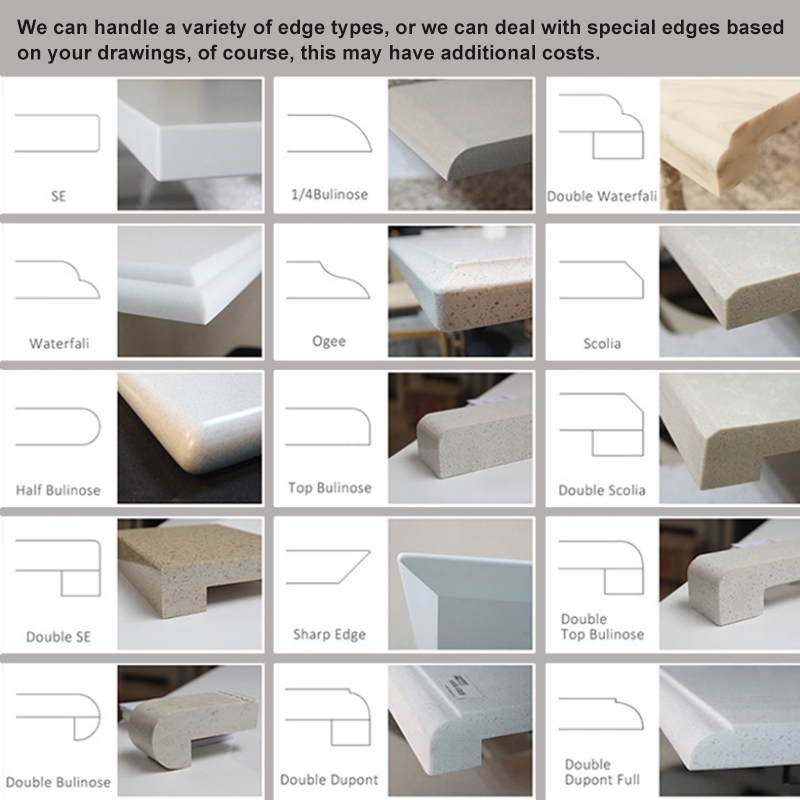 We can handle a variety of edge types, or we can deal with special edges based on your drawings, of course, this may have additional costs.

SE

1/4Bulinose

Double Waterfali

Waterfali

Ogee

Scolia

Half Bulinose

Top Bulinose

Double Scolia

Double SE

Sharp Edge

Double Top Bulinose

Double Bulinose

Double Dupont

Double Dupont Full