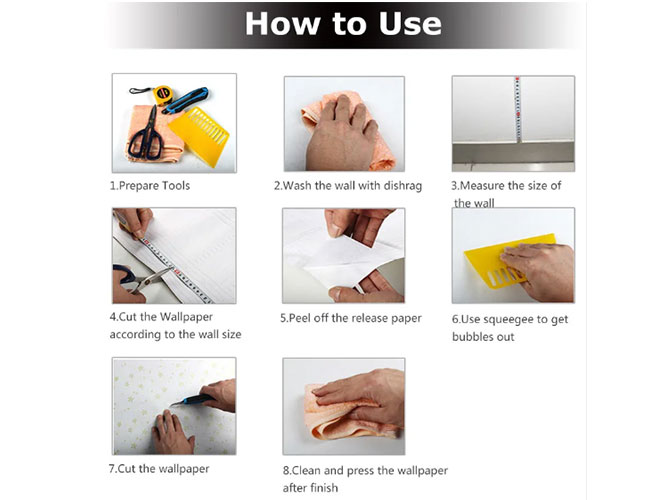 How to Use

1.Prepare Tools

2.Wash the wall with dishrag

3.Measure the size of the wall

4.Cut the Wallpaper according to the wall size

5.Peel off the release paper

6.Use squeegee to get bubbles out

7.Cut the wallpaper

8.Clean and press the wallpaper after finish