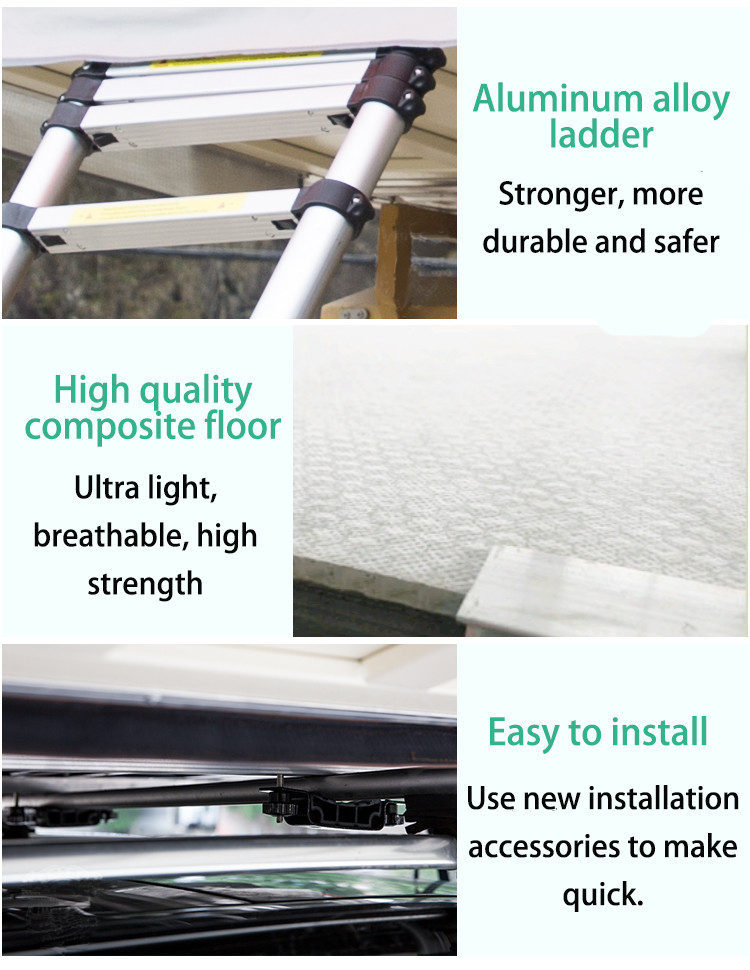 Aluminum alloy ladder

Stronger, more durable and safer

High quality composite floor

Ultra light, breathable, high strength

Easy to install

Use new installation accessories to make quick.