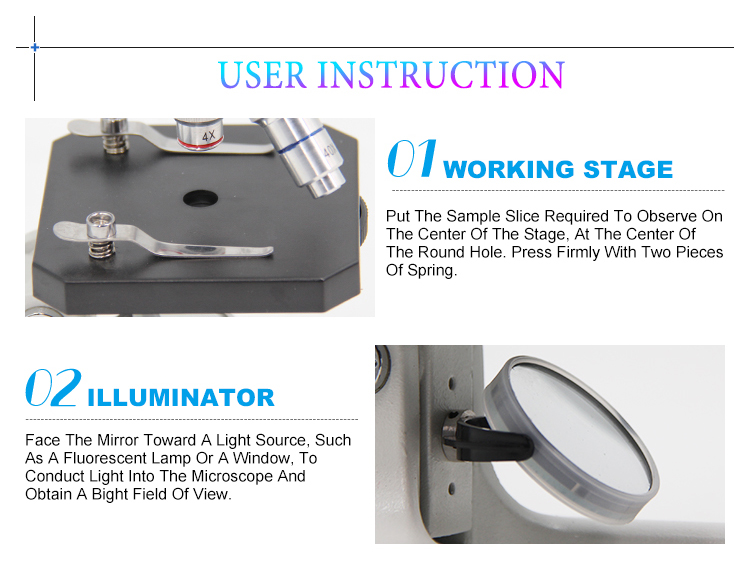 USER INSTRUCTION

4X

40X

01 WORKING STAGE

Put The Sample Slice Required To Observe On The Center Of The Stage, At The Center Of The Round Hole. Press Firmly With Two Pieces Of Spring.

02 ILLUMINATOR

Face The Mirror Toward A Light Source, Such As A Fluorescent Lamp Or A Window, To Conduct Light Into The Microscope And Obtain A Bight Field Of View.