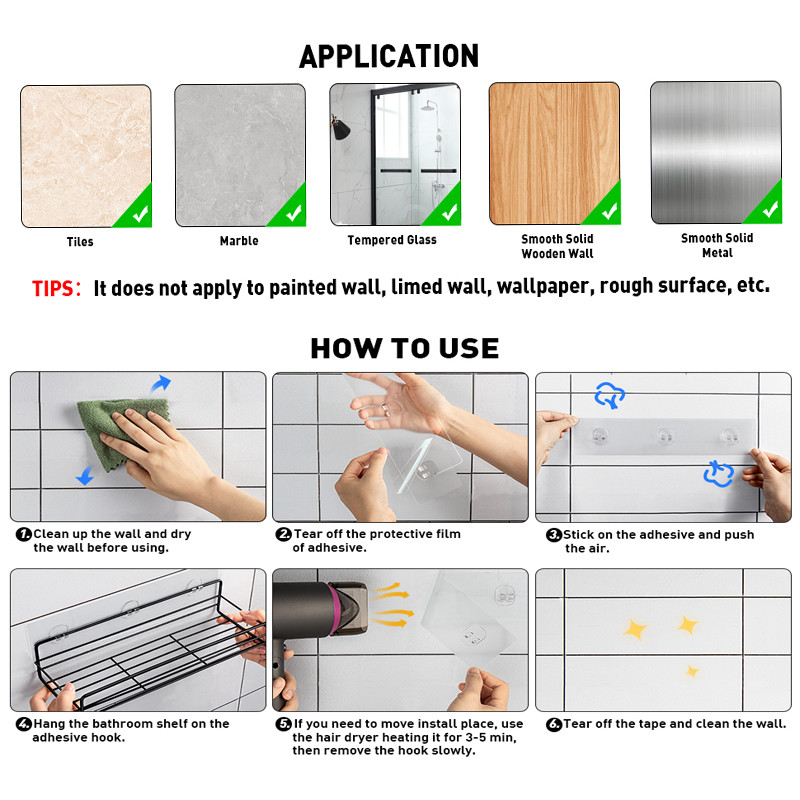 APPLICATION

Tiles

Marble

Tempered Glass

Smooth Solid Wooden Wall

Smooth Solid Metal

TIPS: It does not apply to painted wall, limed wall, wallpaper, rough surface, etc.

HOW TO USE

1. Clean up the wall and dry the wall before using.

2. Tear off the protective film of adhesive.

3. Stick on the adhesive and push the air.

4. Hang the bathroom shelf on the adhesive hook.

5. If you need to move install place, use the hair dryer heating it for 3-5 min, then remove the hook slowly.

6. Tear off the tape and clean the wall.