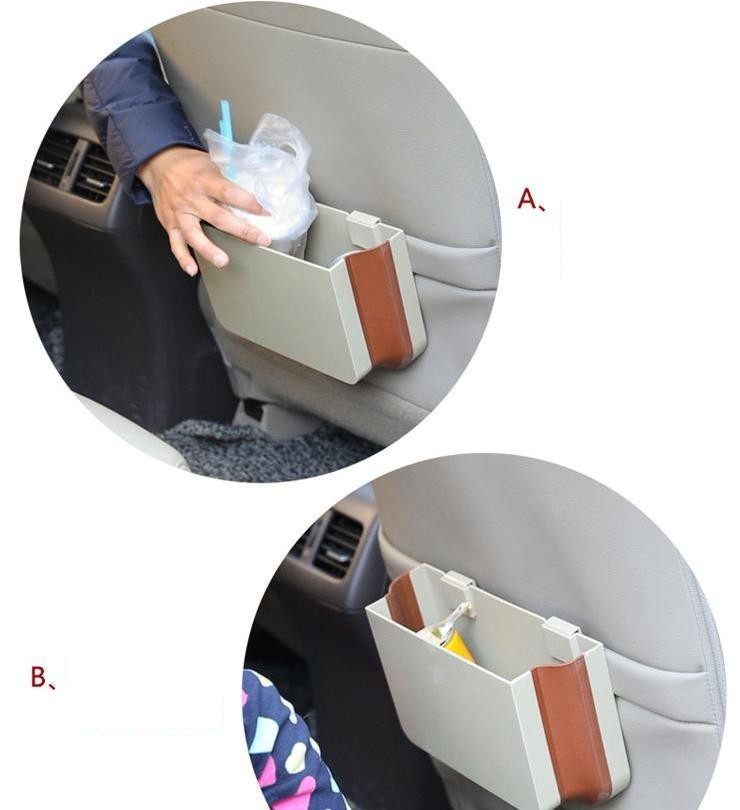 A、

B、