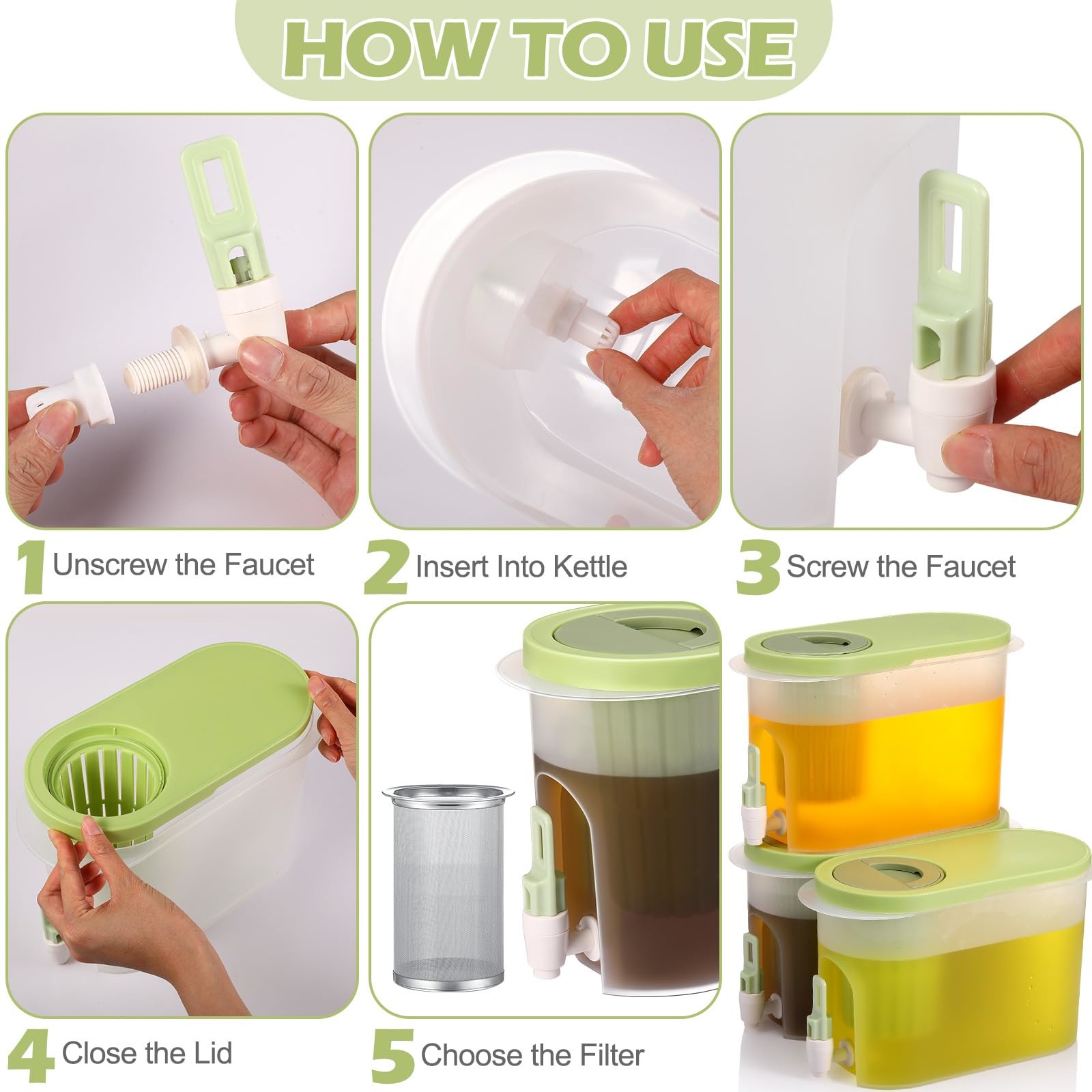 HOW TO USE

1 Unscrew the Faucet

2 Insert Into Kettle

3 Screw the Faucet

4 Close the Lid

5 Choose the Filter