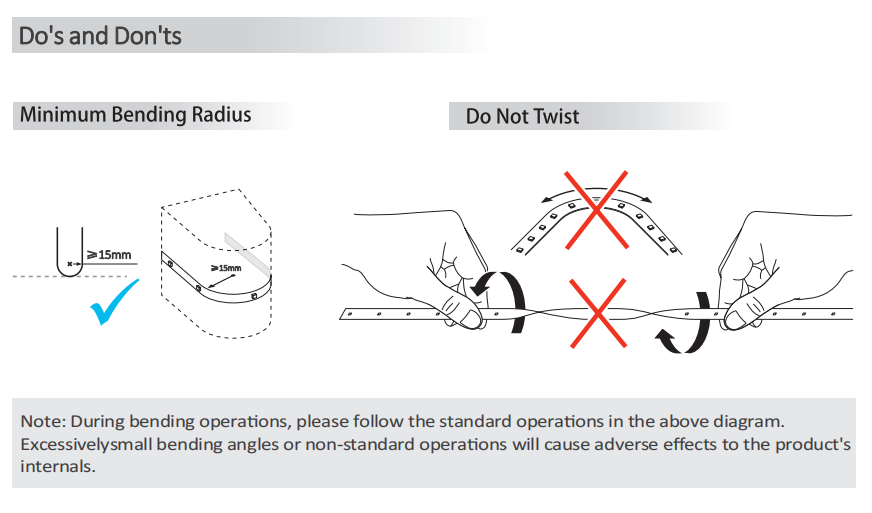 Do's and Don'ts

Minimum Bending Radius

$\geqslant$15mm

$\geqslant$15mm

Do Not Twist

Note: During bending operations, please follow the standard operations in the above diagram. Excessivelysmall bending angles or non-standard operations will cause adverse effects to the product's internals.