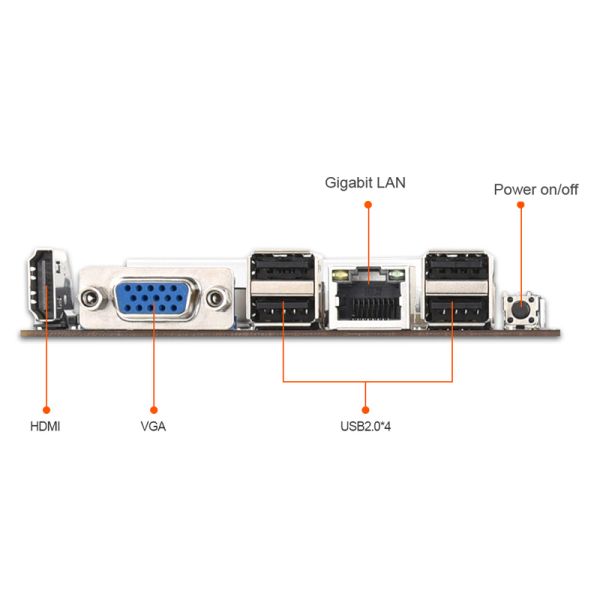 Gigabit LAN

Power on/off

HDMI

VGA

USB2.0*4