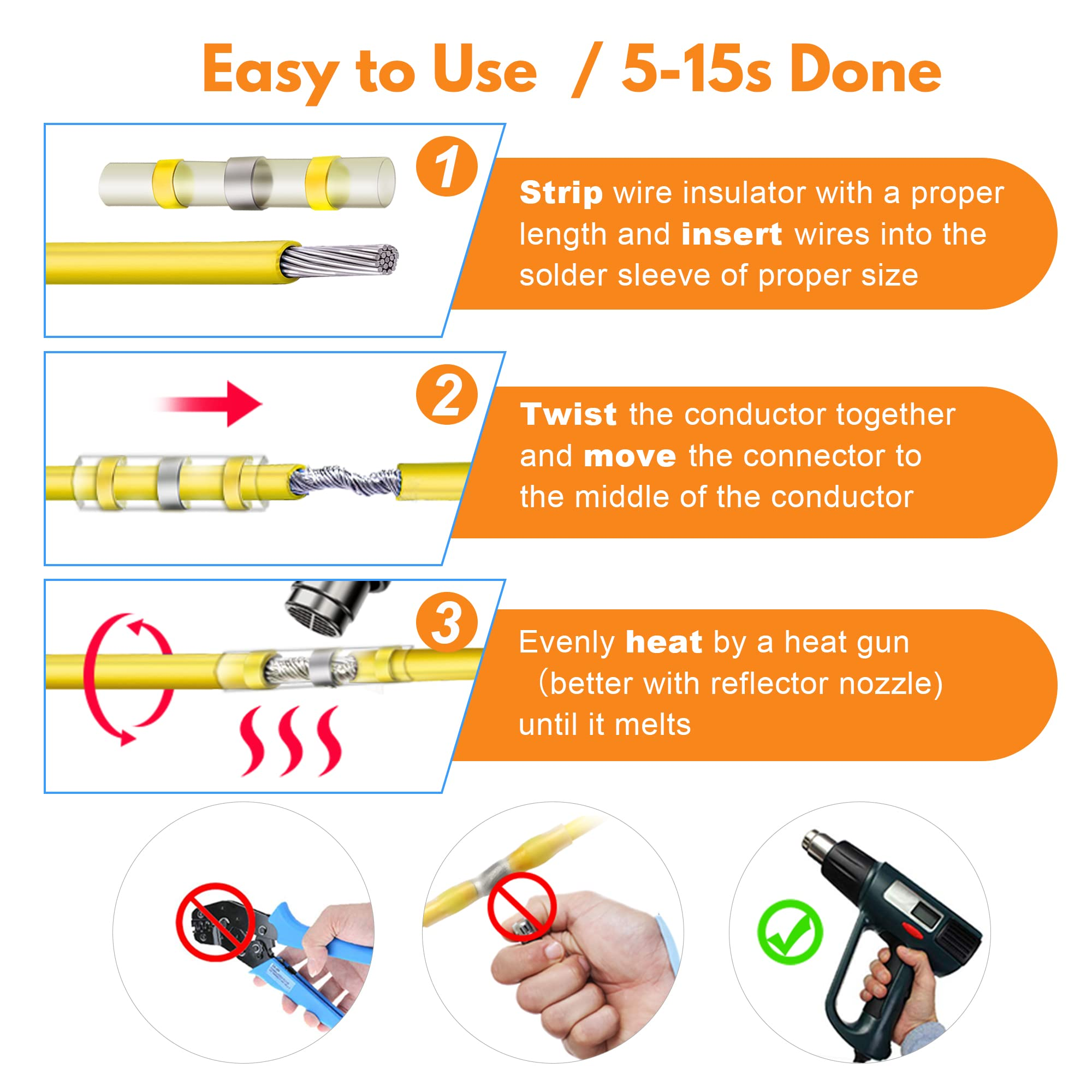 Easy to Use / 5-15s Done

1

Strip wire insulator with a proper length and insert wires into the solder sleeve of proper size

2

Twist the conductor together and move the connector to the middle of the conductor

3

Evenly heat by a heat gun (better with reflector nozzle) until it melts