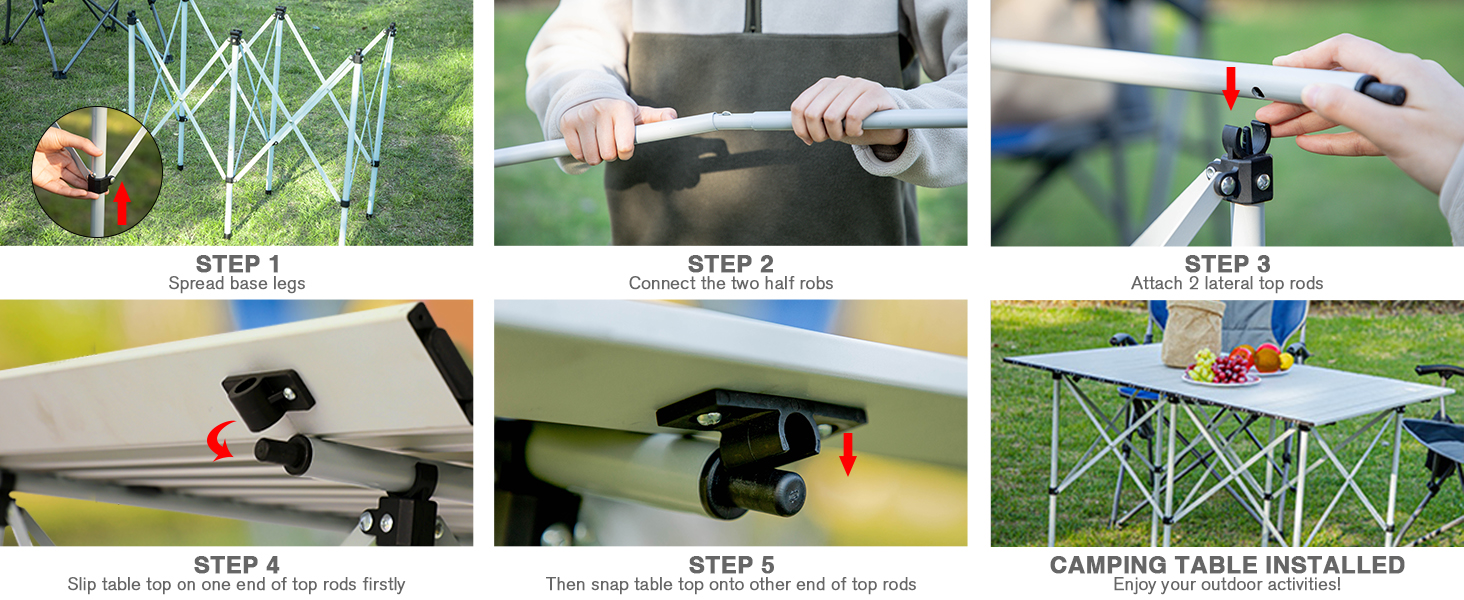 STEP 1
Spread base legs

STEP 2
Connect the two half robs

STEP 3
Attach 2 lateral top rods

STEP 4
Slip table top on one end of top rods firstly

STEP 5
Then snap table top onto other end of top rods

CAMPING TABLE INSTALLED
Enjoy your outdoor activities!