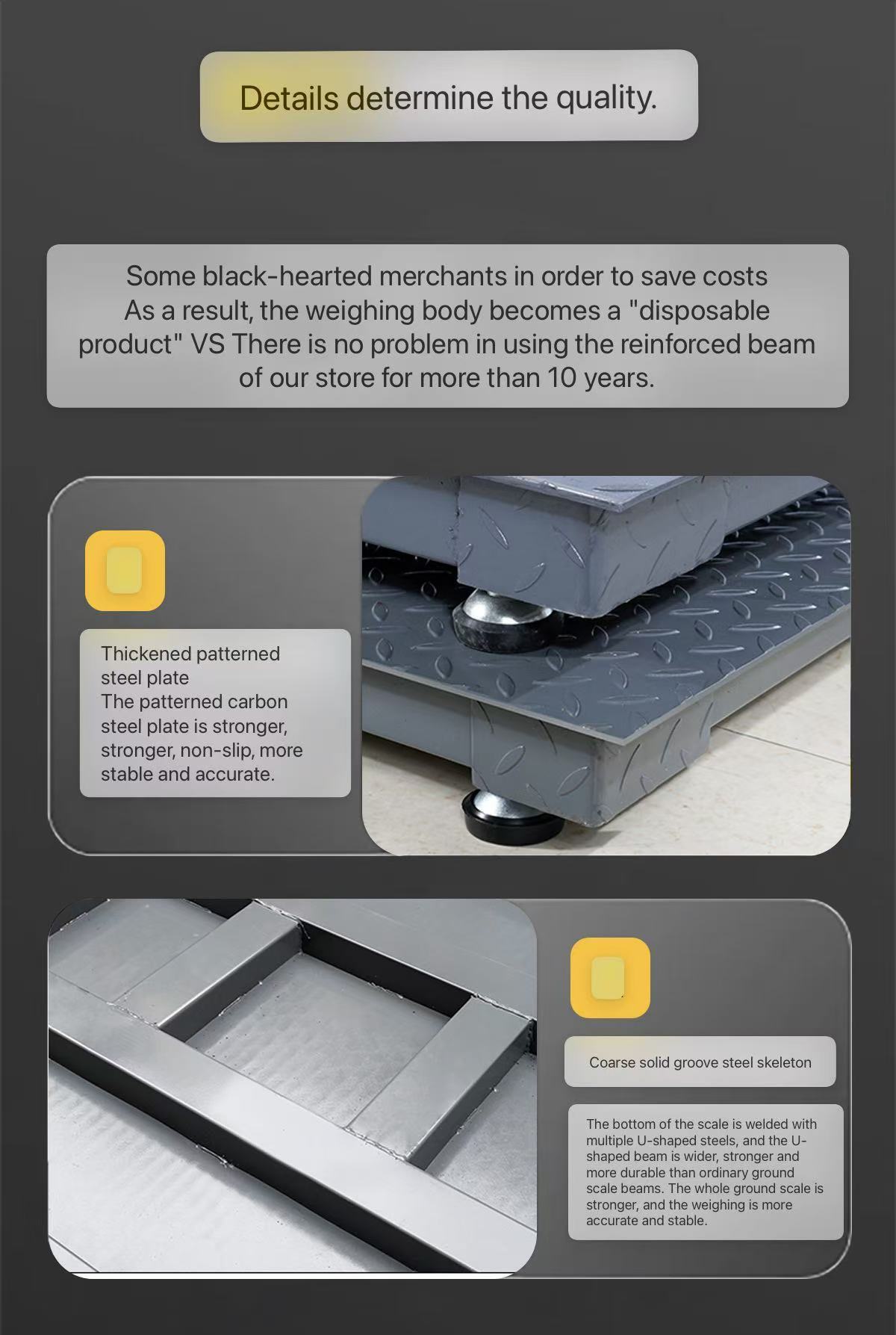 Details determine the quality.

Some black-hearted merchants in order to save costs As a result, the weighing body becomes a "disposable product" VS There is no problem in using the reinforced beam of our store for more than 10 years.

Thickened patterned steel plate
The patterned carbon steel plate is stronger, stronger, non-slip, more stable and accurate.

Coarse solid groove steel skeleton

The bottom of the scale is welded with multiple U-shaped steels, and the U-shaped beam is wider, stronger and more durable than ordinary ground scale beams. The whole ground scale is stronger, and the weighing is more accurate and stable.