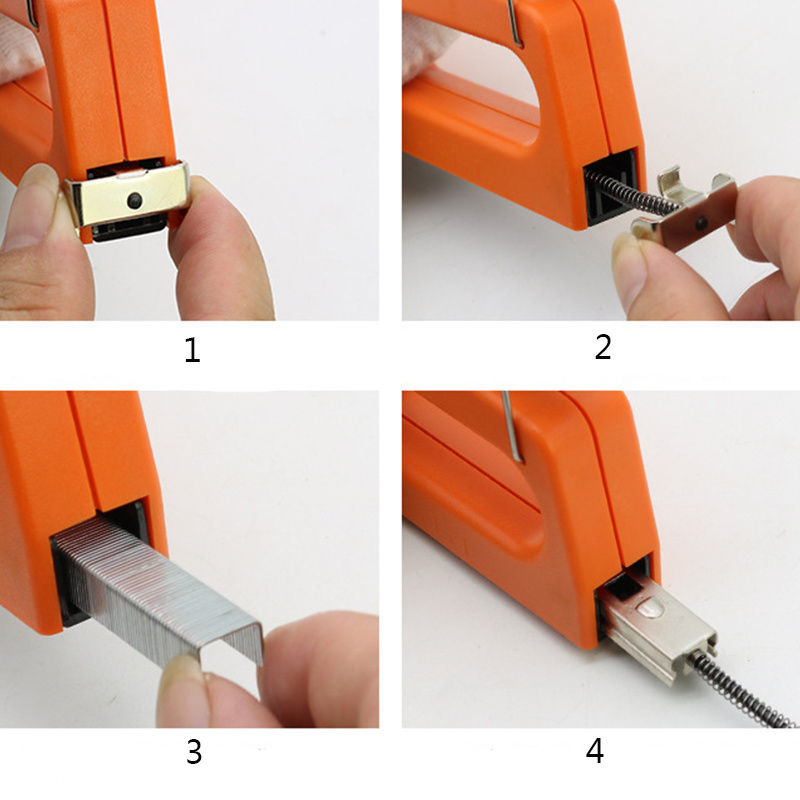 1

2

3

4