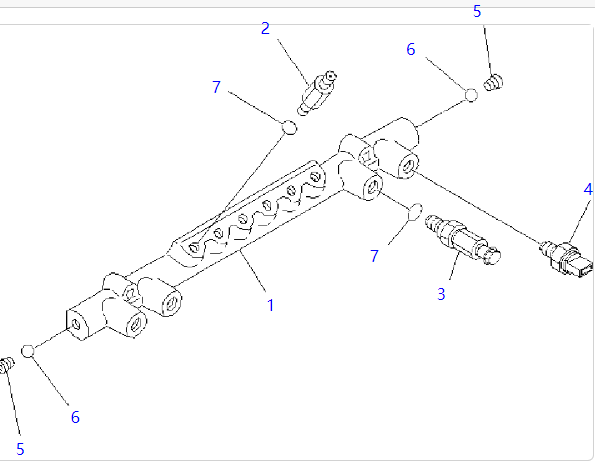 5
2
6
7
4
7
3
1
6
5