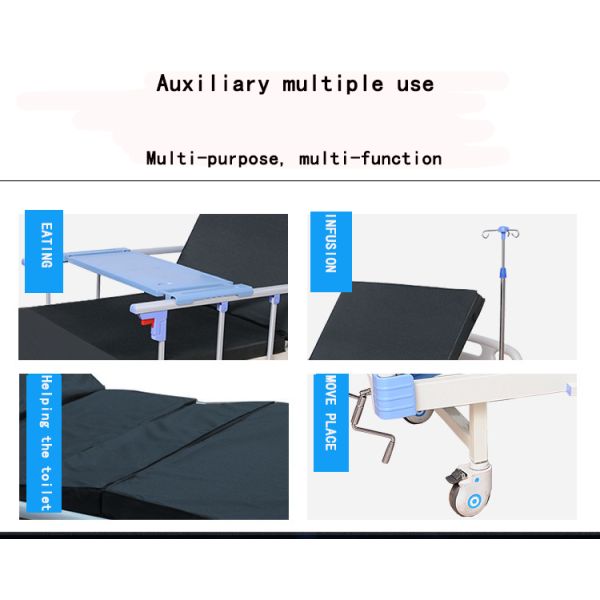 Auxiliary multiple use

Multi-purpose, multi-function

EATING

INFUSION

Helping the toilet

MOVE PLACE