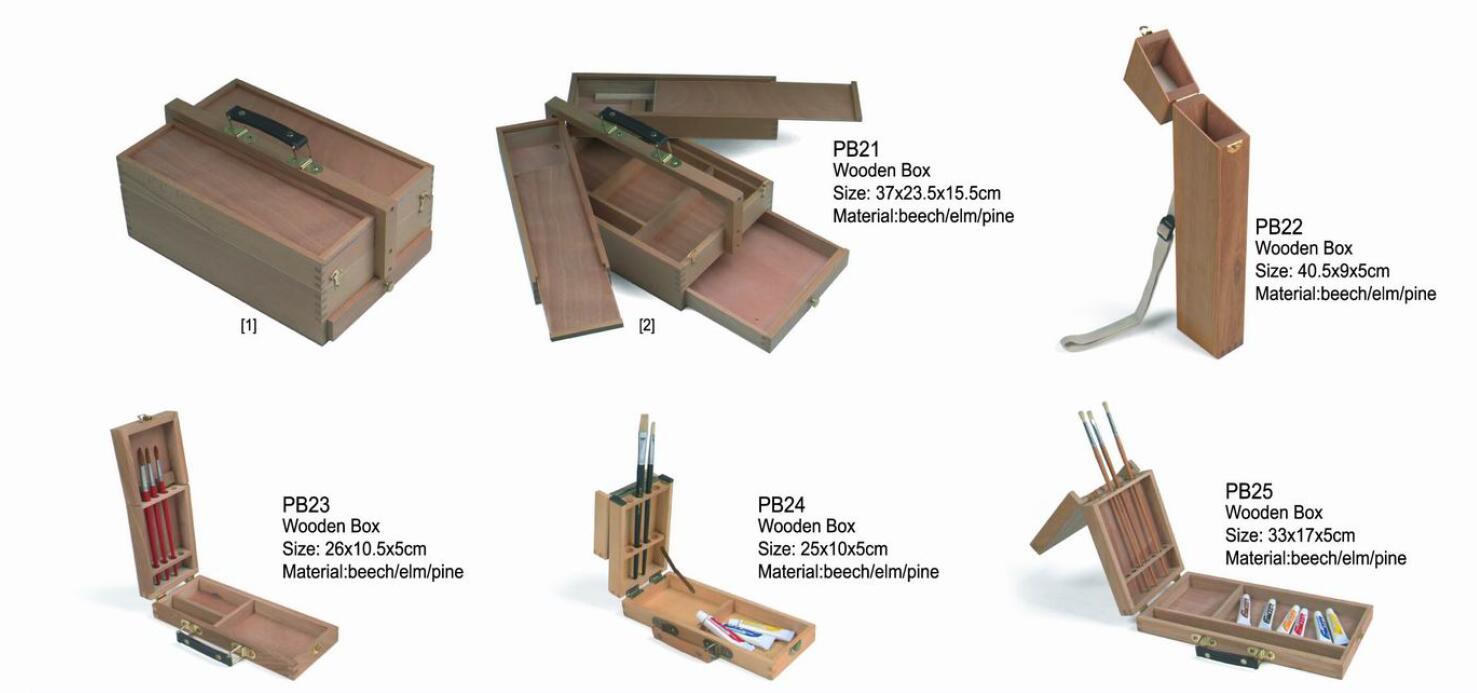 [1]

[2]

PB21
Wooden Box
Size: 37x23.5x15.5cm
Material:beech/elm/pine

PB22
Wooden Box
Size: 40.5x9x5cm
Material:beech/elm/pine

PB23
Wooden Box
Size: 26x10.5x5cm
Material:beech/elm/pine

PB24
Wooden Box
Size: 25x10x5cm
Material:beech/elm/pine

PB25
Wooden Box
Size: 33x17x5cm
Material:beech/elm/pine