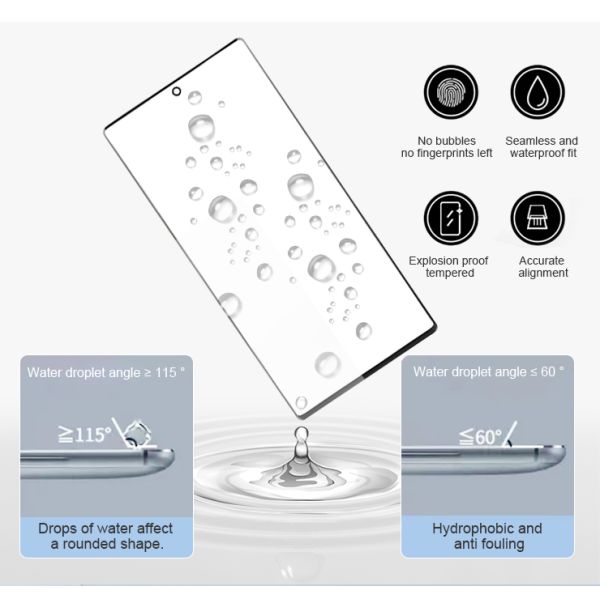 No bubbles
no fingerprints left

Seamless and
waterproof fit

Explosion proof
tempered

Accurate
alignment

Water droplet angle ≥ 115 °

≧115°

Drops of water affect
a rounded shape.

Water droplet angle ≤ 60 °

≦60°

Hydrophobic and
anti fouling