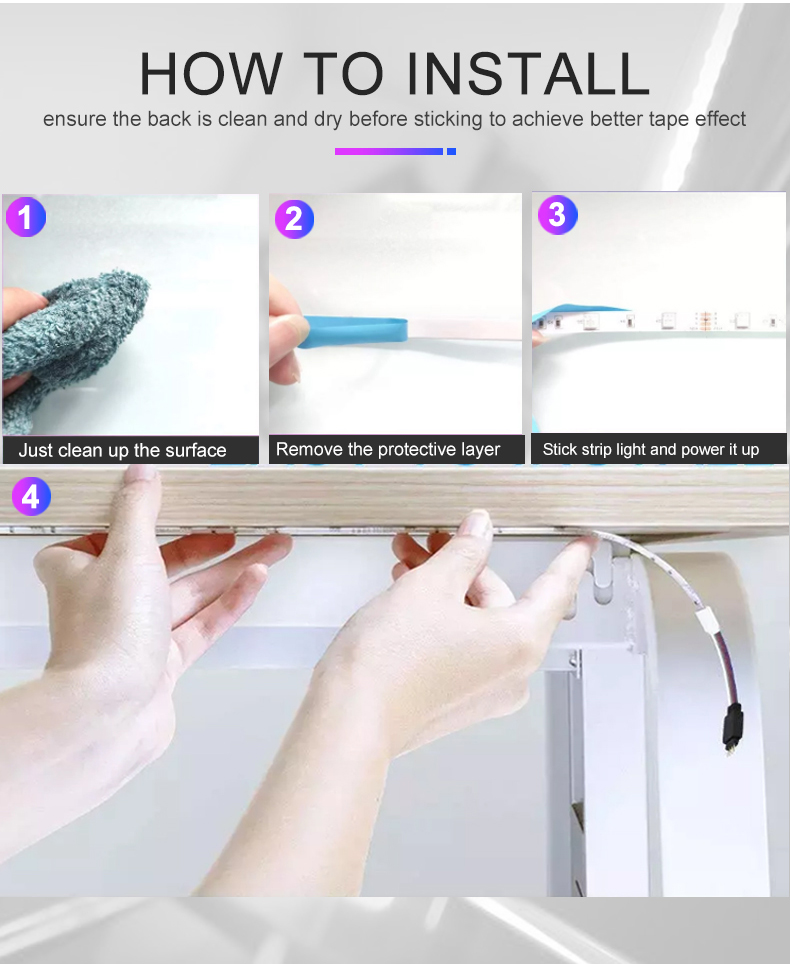 HOW TO INSTALL

ensure the back is clean and dry before sticking to achieve better tape effect

1
Just clean up the surface

2
Remove the protective layer

3
Stick strip light and power it up

4