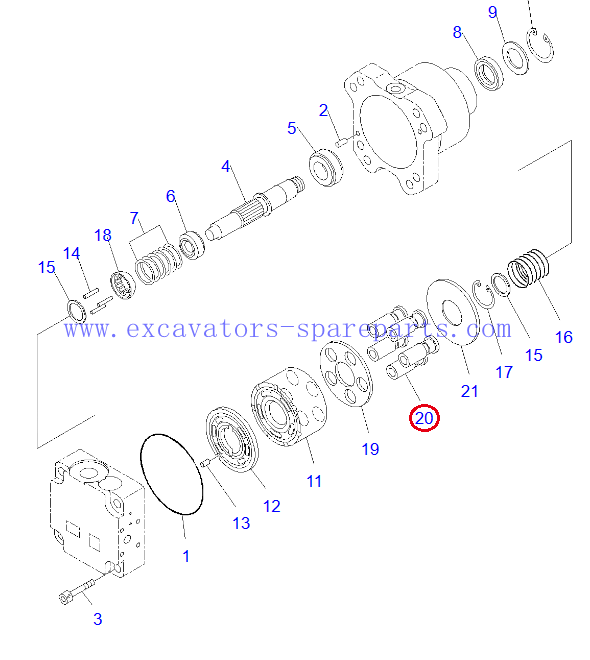 9
8
2
5
4
6
7
18
14
15
www.excavators-spareparts.com
16
15
17
21
20
19
11
12
13
1
3