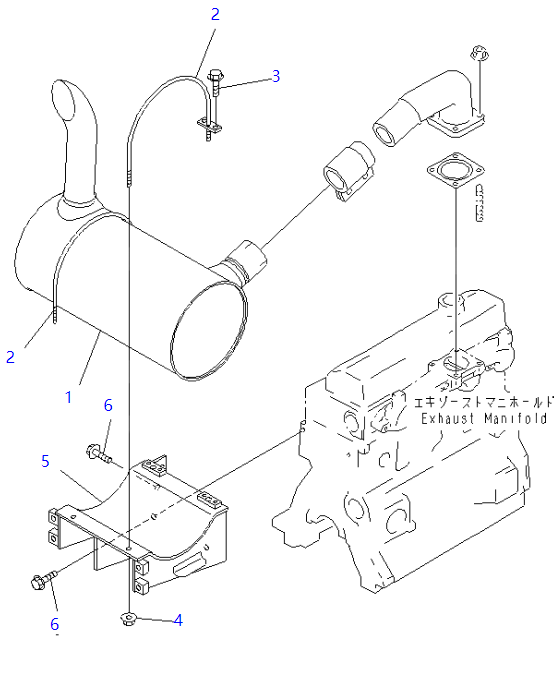 2
3
2
1
6
5
エキゾーストマニホールド
Exhaust Manifold
6
4