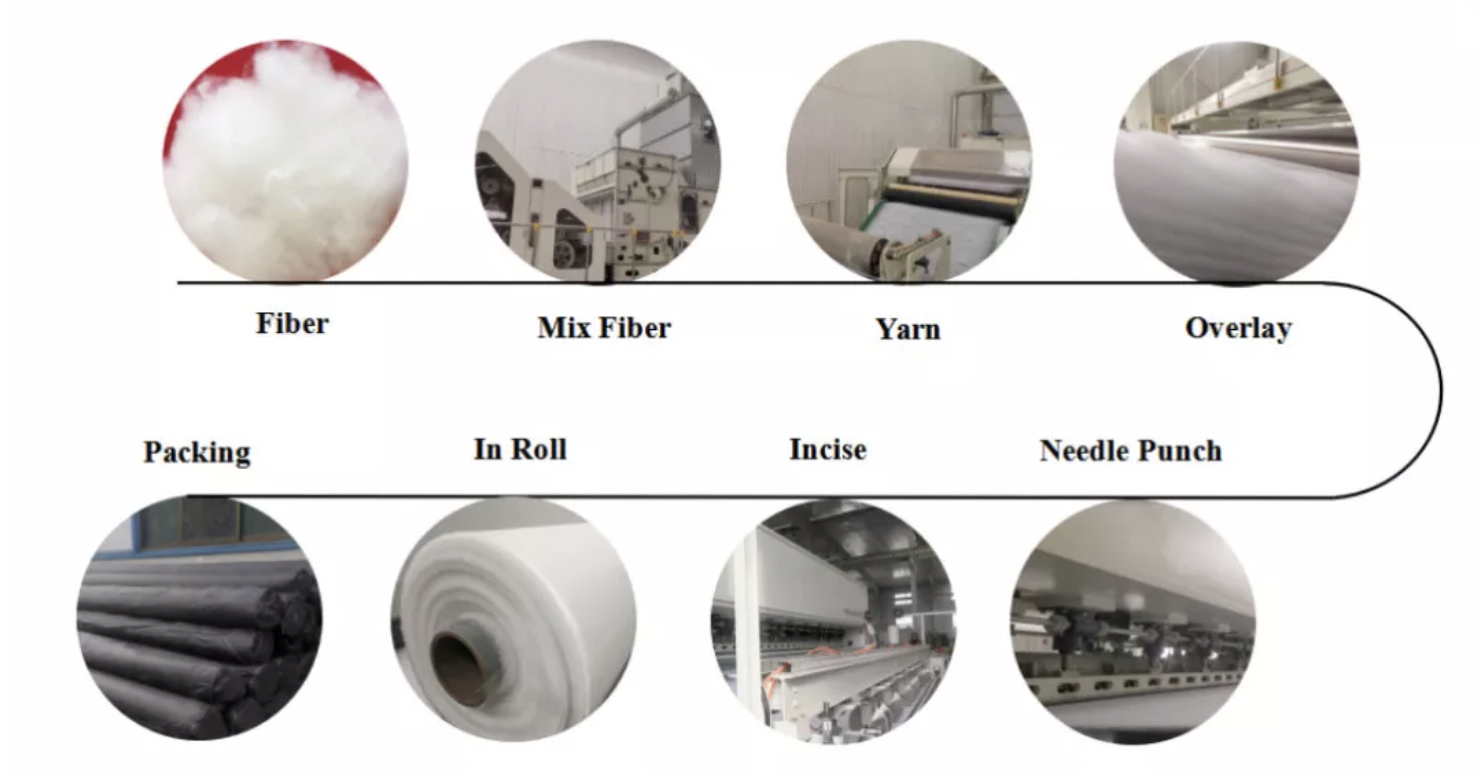 Fiber

Mix Fiber

Yarn

Overlay

Packing

In Roll

Incise

Needle Punch