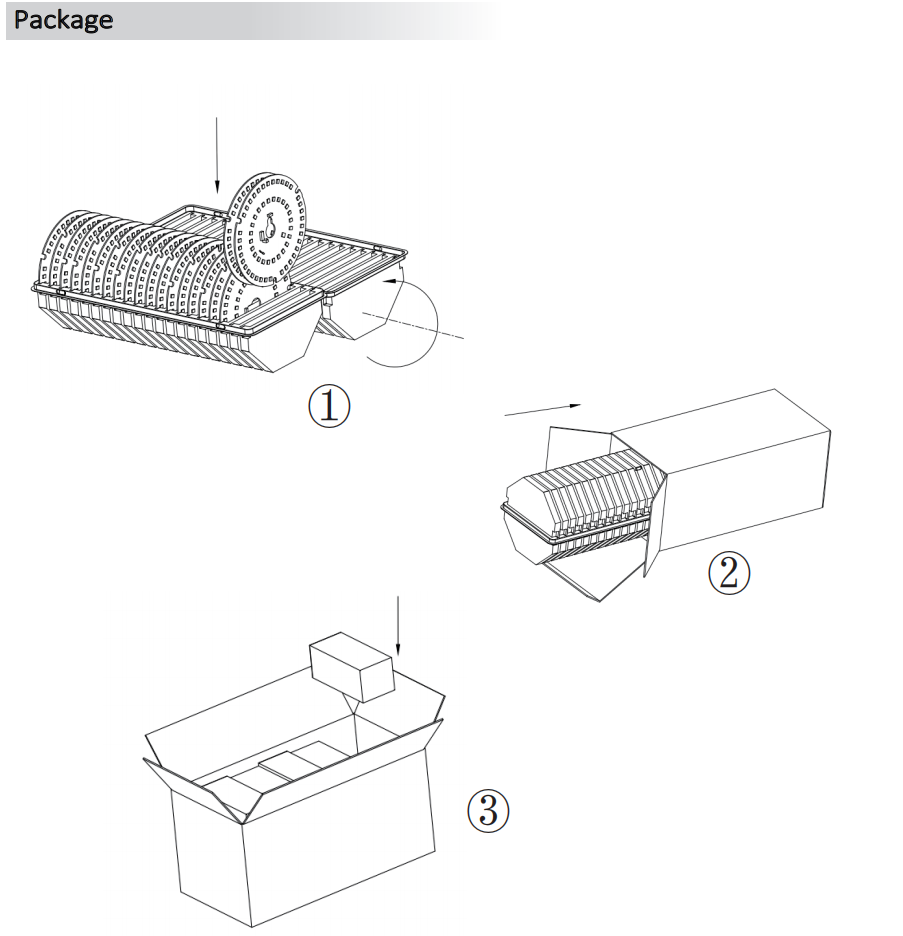 Package

①

②

③