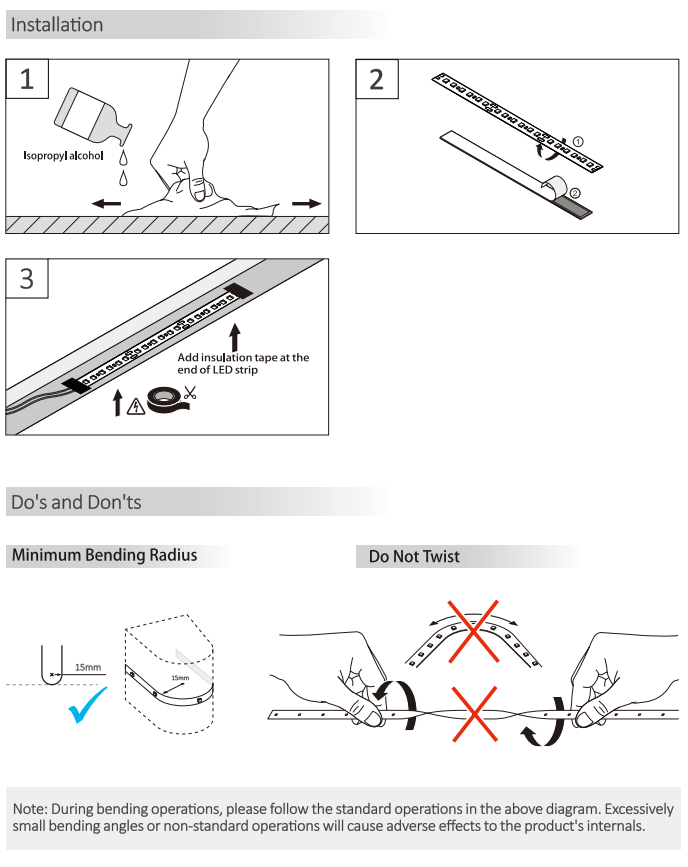 Installation

1

Isopropyl alcohol

2

①

②

3

Add insulation tape at the end of LED strip

Do's and Don'ts

Minimum Bending Radius

15mm

15mm

Do Not Twist

Note: During bending operations, please follow the standard operations in the above diagram. Excessively small bending angles or non-standard operations will cause adverse effects to the product's internals.