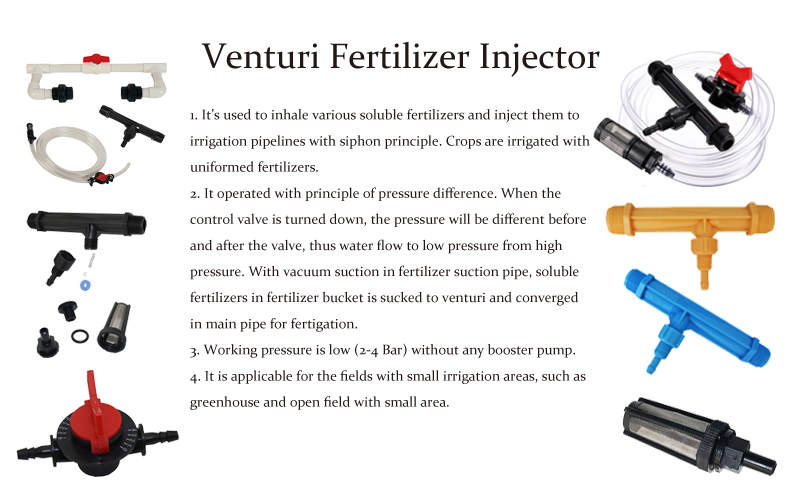 Venturi Fertilizer Injector

1. It's used to inhale various soluble fertilizers and inject them to irrigation pipelines with siphon principle. Crops are irrigated with uniformed fertilizers.

2. It operated with principle of pressure difference. When the control valve is turned down, the pressure will be different before and after the valve, thus water flow to low pressure from high pressure. With vacuum suction in fertilizer suction pipe, soluble fertilizers in fertilizer bucket is sucked to venturi and converged in main pipe for fertigation.

3. Working pressure is low (2-4 Bar) without any booster pump.

4. It is applicable for the fields with small irrigation areas, such as greenhouse and open field with small area.