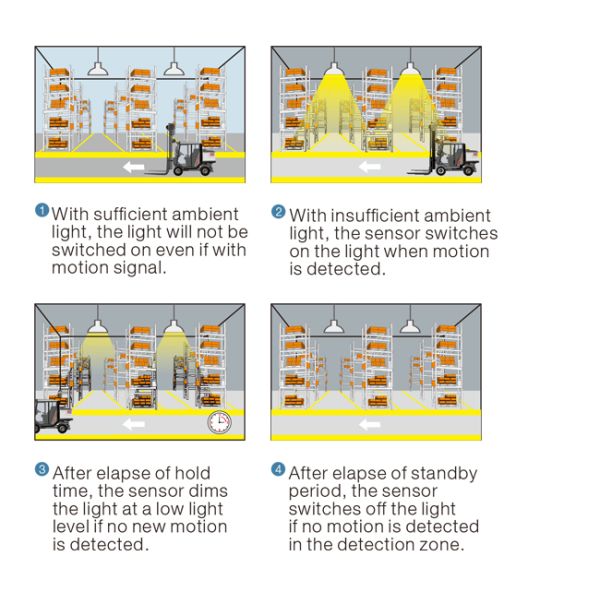 1 With sufficient ambient light, the light will not be switched on even if with motion signal.

2 With insufficient ambient light, the sensor switches on the light when motion is detected.

3 After elapse of hold time, the sensor dims the light at a low light level if no new motion is detected.

4 After elapse of standby period, the sensor switches off the light if no motion is detected in the detection zone.