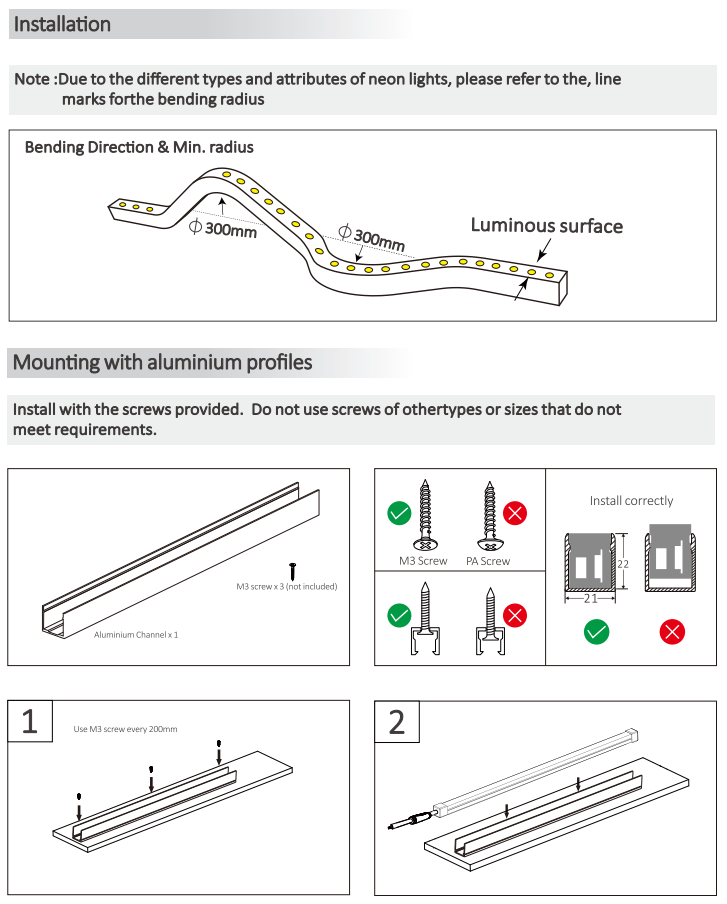 Installation

Note :Due to the different types and attributes of neon lights, please refer to the, line marks forthe bending radius

Bending Direction & Min. radius

$\phi$ 300mm

$\phi$ 300mm

Luminous surface

Mounting with aluminium profiles

Install with the screws provided. Do not use screws of othertypes or sizes that do not meet requirements.

M3 screw x 3 (not included)

Aluminium Channel x 1

M3 Screw

PA Screw

Install correctly

22

21

1

Use M3 screw every 200mm

2