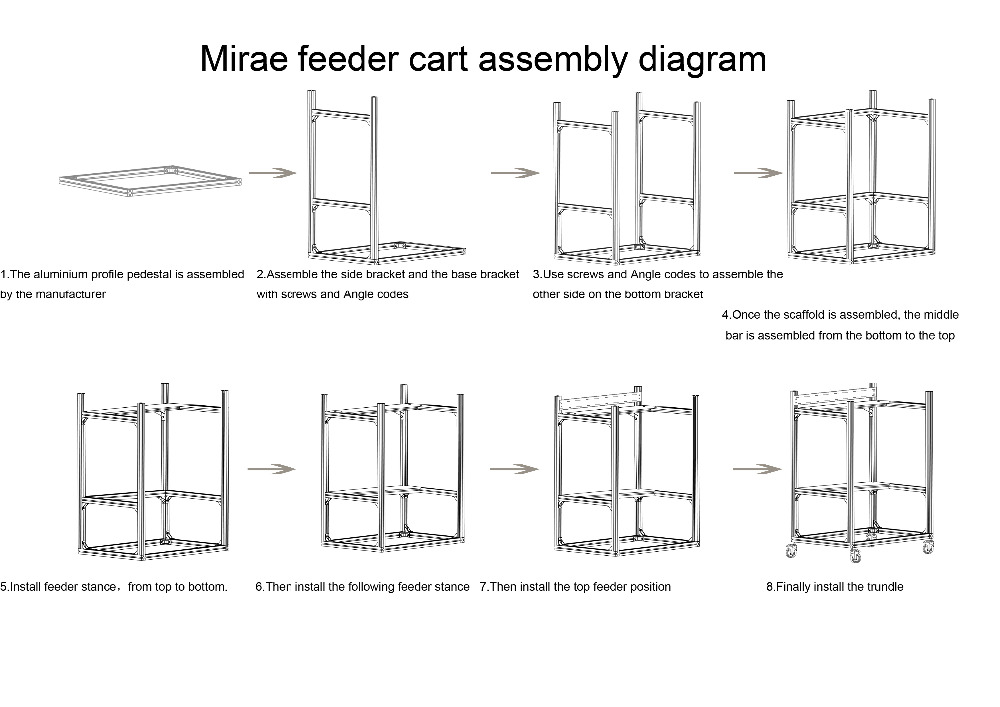 Mirae feeder cart assembly diagram

1.The aluminium profile pedestal is assembled by the manufacturer

2.Assemble the side bracket and the base bracket with screws and Angle codes

3.Use screws and Angle codes to assemble the other side on the bottom bracket

4.Once the scaffold is assembled, the middle bar is assembled from the bottom to the top

5.Install feeder stance，from top to bottom.

6.Ther install the following feeder stance

7.Then install the top feeder position

8.Finally install the trundle