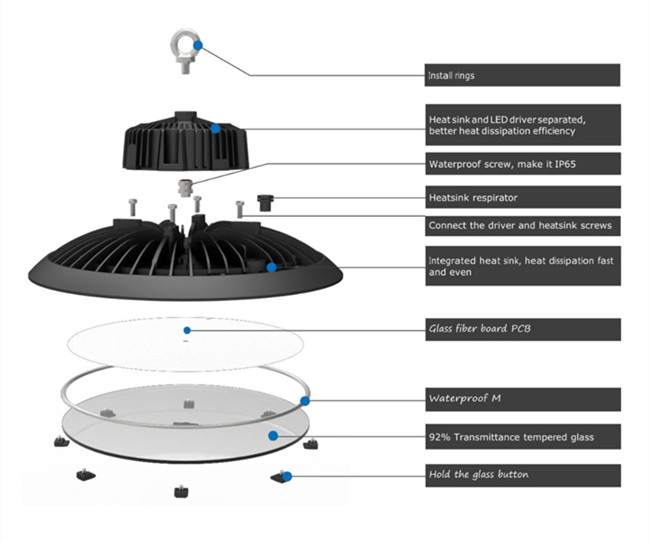 Install rings

Heat sink and LED driver separated, better heat dissipation efficiency

Waterproof screw, make it IP65

Heatsink respirator

Connect the driver and heatsink screws

Integrated heat sink, heat dissipation fast and even

Glass fiber board PCB

Waterproof M

92% Transmittance tempered glass

Hold the glass button