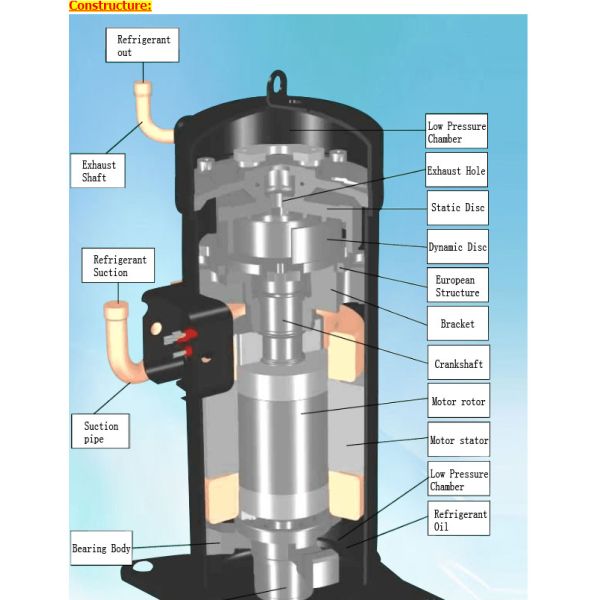 Constructure:

Refrigerant out

Exhaust Shaft

Refrigerant Suction

Suction pipe

Bearing Body

Low Pressure Chamber

Exhaust Hole

Static Disc

Dynamic Disc

European Structure

Bracket

Crankshaft

Motor rotor

Motor stator

Low Pressure Chamber

Refrigerant Oil