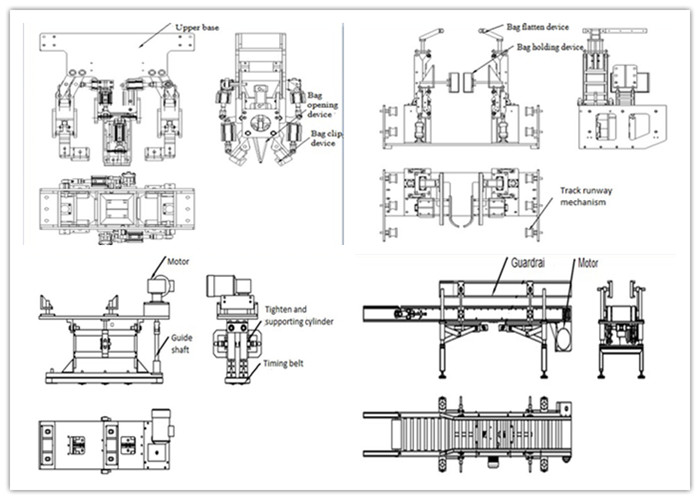 Upper base

Bag opening device

Bag clip device

Bag flatten device

Bag holding device

Track runway mechanism

Motor

Guide shaft

Tighten and supporting cylinder

Timing belt

Guardrai

Motor