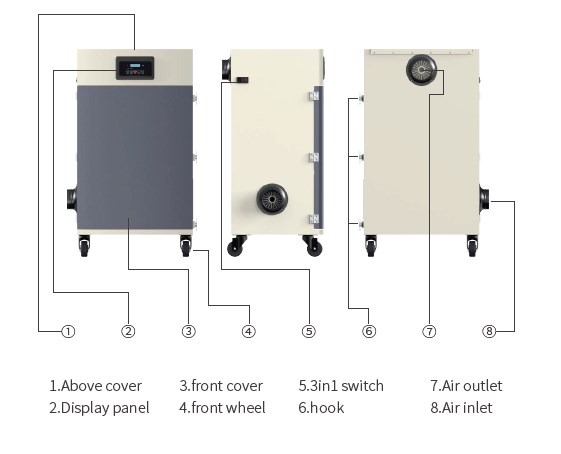 ①
②
③
④
⑤
⑥
⑦
⑧

1.Above cover
2.Display panel

3.front cover
4.front wheel

5.3in1 switch
6.hook

7.Air outlet
8.Air inlet