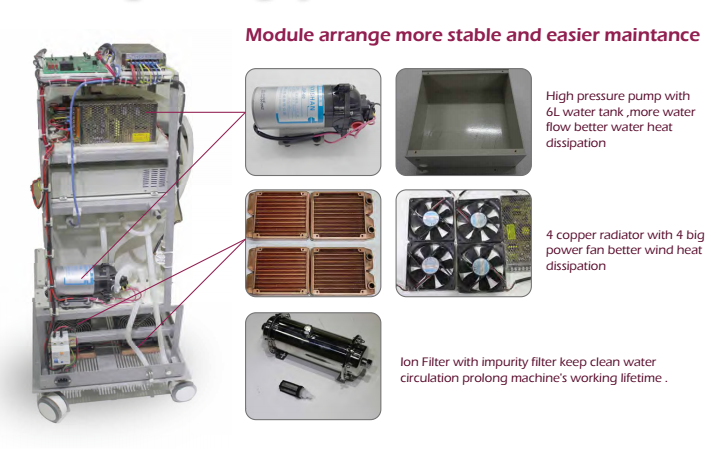 Module arrange more stable and easier maintance

High pressure pump with 6L water tank ,more water flow better water heat dissipation

4 copper radiator with 4 big power fan better wind heat dissipation

Ion Filter with impurity filter keep clean water circulation prolong machine's working lifetime .