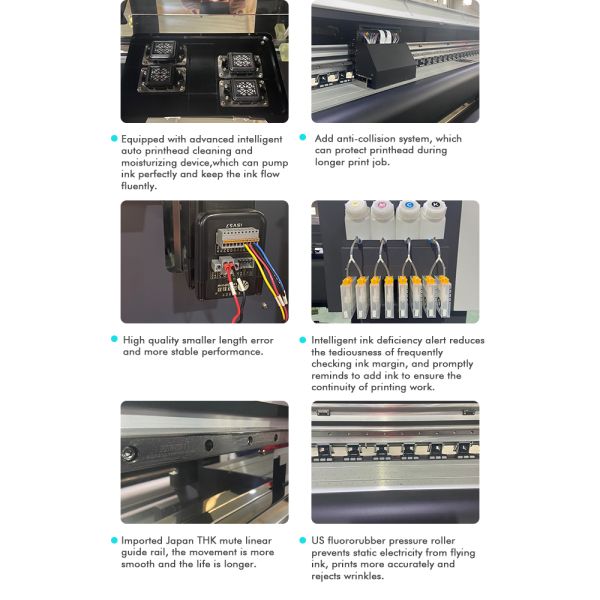 Equipped with advanced intelligent auto printhead cleaning and moisturizing device,which can pump ink perfectly and keep the ink flow fluently.

Add anti-collision system, which can protect printhead during longer print job.

High quality smaller length error and more stable performance.

Intelligent ink deficiency alert reduces the tediousness of frequently checking ink margin, and promptly reminds to add ink to ensure the continuity of printing work.

Imported Japan THK mute linear guide rail, the movement is more smooth and the life is longer.

US fluororubber pressure roller prevents static electricity from flying ink, prints more accurately and rejects wrinkles.