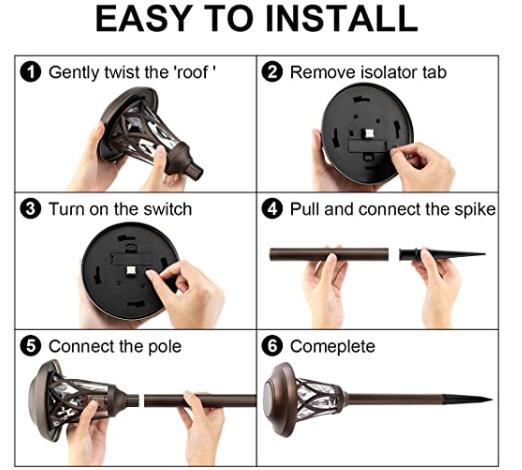 EASY TO INSTALL

1 Gently twist the 'roof '

2 Remove isolator tab

3 Turn on the switch

4 Pull and connect the spike

5 Connect the pole

6 Comeplete