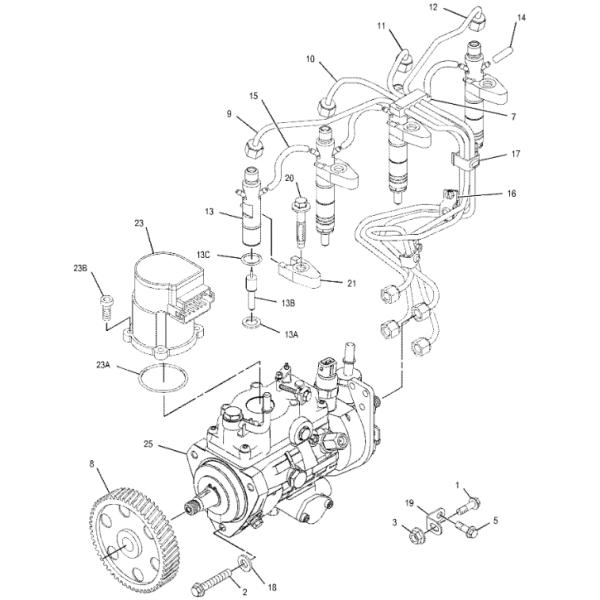 12
14
11
10
15
7
9
17
20
16
13
23
13C
21
23B
13B
13A
23A
25
8
1
19
3
5
2
18