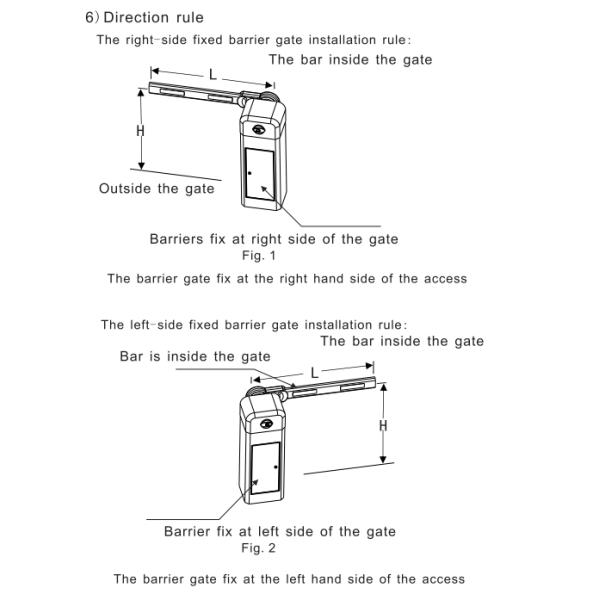 6) Direction rule

The right-side fixed barrier gate installation rule:

The bar inside the gate

L

H

Outside the gate

Barriers fix at right side of the gate
Fig. 1

The barrier gate fix at the right hand side of the access

The left-side fixed barrier gate installation rule:

The bar inside the gate

Bar is inside the gate

L

H

Barrier fix at left side of the gate
Fig. 2

The barrier gate fix at the left hand side of the access