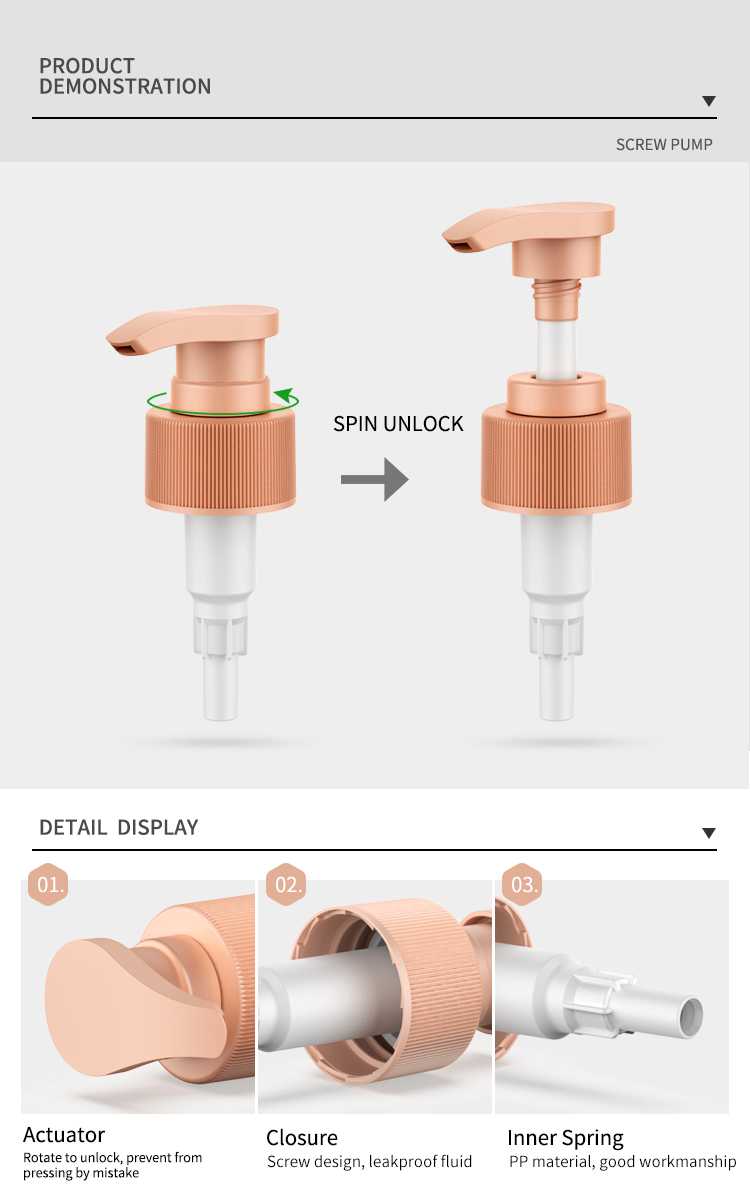 PRODUCT DEMONSTRATION

SCREW PUMP

SPIN UNLOCK

DETAIL DISPLAY

01.

02.

03.

Actuator
Rotate to unlock, prevent from pressing by mistake

Closure
Screw design, leakproof fluid

Inner Spring
PP material, good workmanship