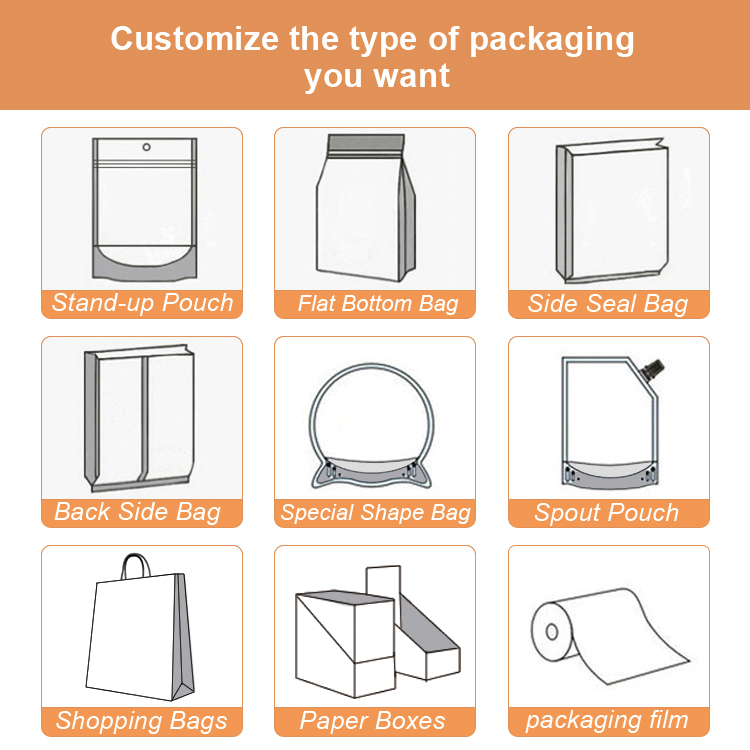 Customize the type of packaging you want

Stand-up Pouch

Flat Bottom Bag

Side Seal Bag

Back Side Bag

Special Shape Bag

Spout Pouch

Shopping Bags

Paper Boxes

packaging film