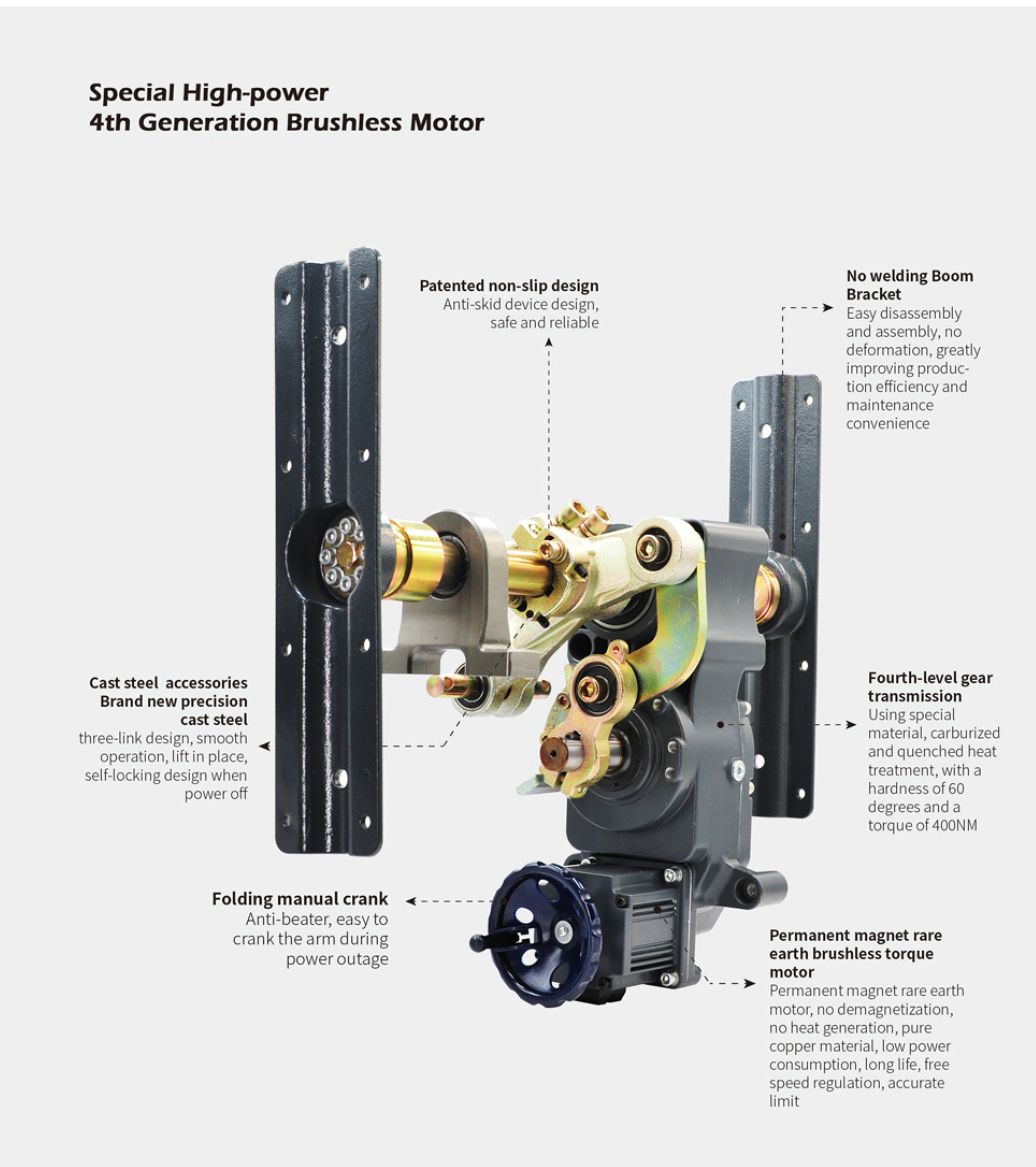 Special High-power
4th Generation Brushless Motor

Patented non-slip design
Anti-skid device design, safe and reliable

No welding Boom Bracket
Easy disassembly and assembly, no deformation, greatly improving production efficiency and maintenance convenience

Cast steel accessories
Brand new precision cast steel
three-link design, smooth operation, lift in place, self-locking design when power off

Fourth-level gear transmission
Using special material, carburized and quenched heat treatment, with a hardness of 60 degrees and a torque of 400NM

Folding manual crank
Anti-beater, easy to crank the arm during power outage

Permanent magnet rare earth brushless torque motor
Permanent magnet rare earth motor, no demagnetization, no heat generation, pure copper material, low power consumption, long life, free speed regulation, accurate limit