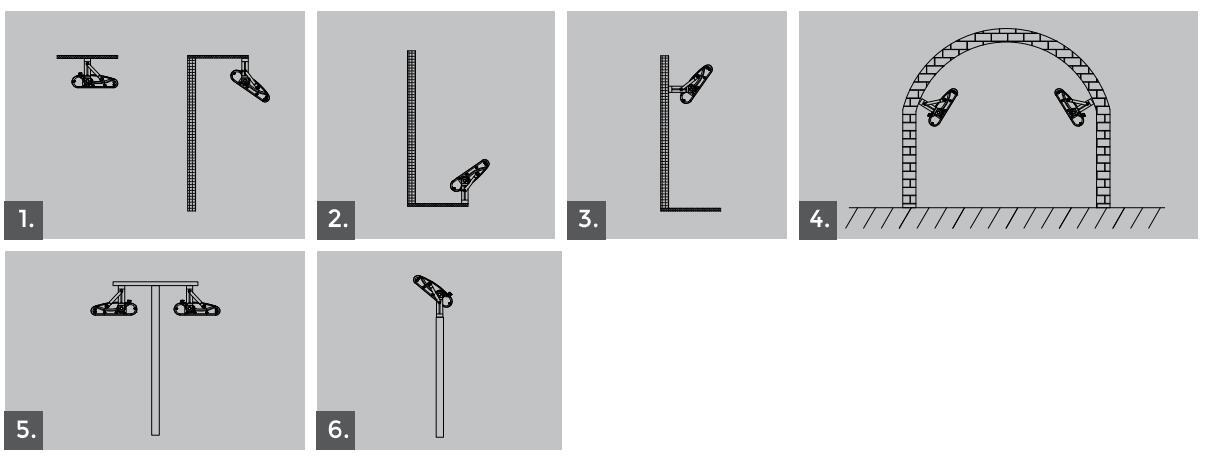 1.

2.

3.

4.

5.

6.