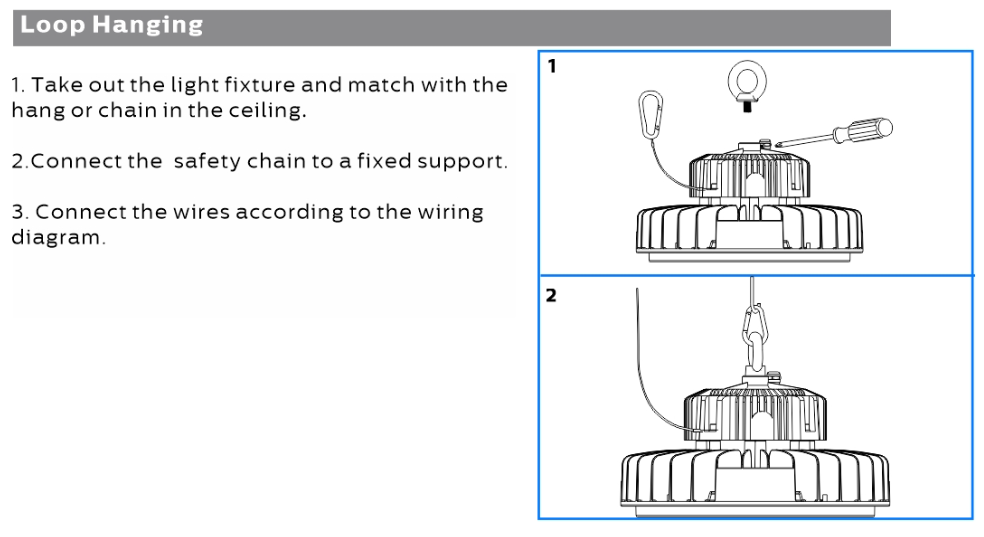 Loop Hanging

1. Take out the light fixture and match with the hang or chain in the ceiling.

2.Connect the  safety chain to a fixed support.

3. Connect the wires according to the wiring diagram.

1

2