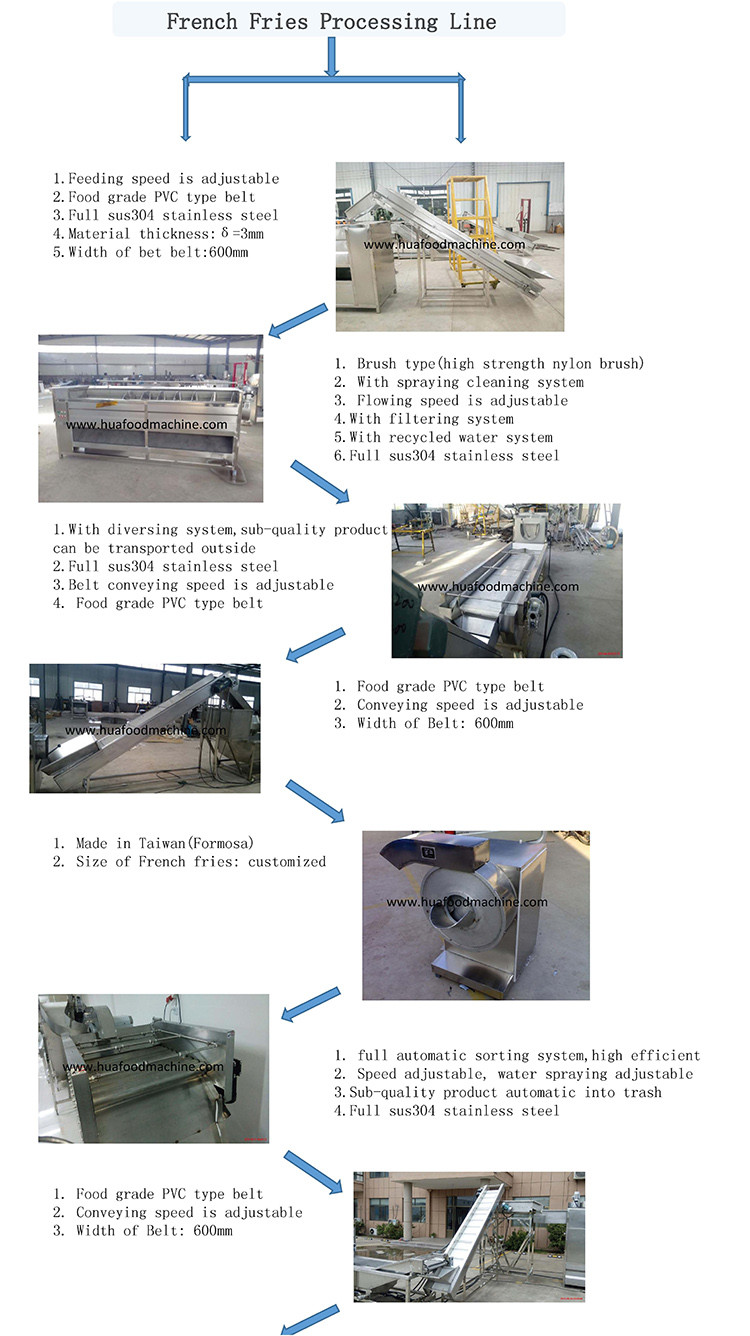 French Fries Processing Line

1.Feeding speed is adjustable
2.Food grade PVC type belt
3.Full sus304 stainless steel
4.Material thickness: δ=3mm
5.Width of bet belt:600mm

www.huafoodmachine.com

www.huafoodmachine.com

1. Brush type(high strength nylon brush)
2. With spraying cleaning system
3. Flowing speed is adjustable
4.With filtering system
5.With recycled water system
6.Full sus304 stainless steel

1.With diversing system,sub-quality product can be transported outside
2.Full sus304 stainless steel
3.Belt conveying speed is adjustable
4. Food grade PVC type belt

www.huafoodmachine.com

www.huafoodmachine.com

1. Food grade PVC type belt
2. Conveying speed is adjustable
3. Width of Belt: 600mm

1. Made in Taiwan(Formosa)
2. Size of French fries: customized

www.huafoodmachine.com

www.huafoodmachine.com

1. full automatic sorting system,high efficient
2. Speed adjustable, water spraying adjustable
3.Sub-quality product automatic into trash
4.Full sus304 stainless steel

1. Food grade PVC type belt
2. Conveying speed is adjustable
3. Width of Belt: 600mm