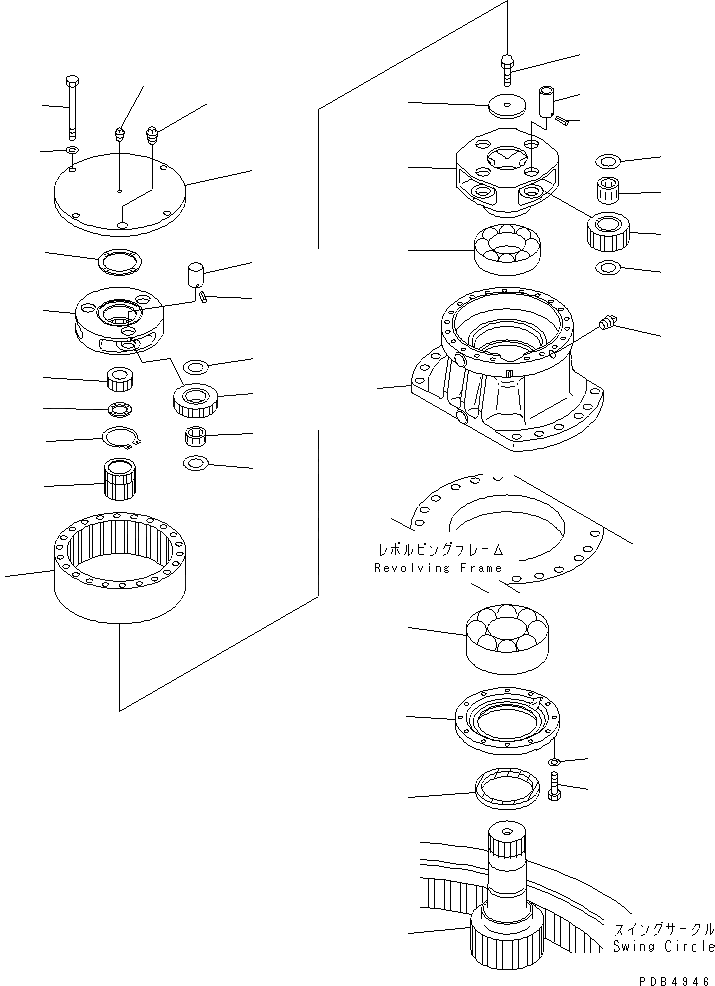 レボルビングフレーム
Revolving Frame

スイングサークル
Swing Circle

PDB4946